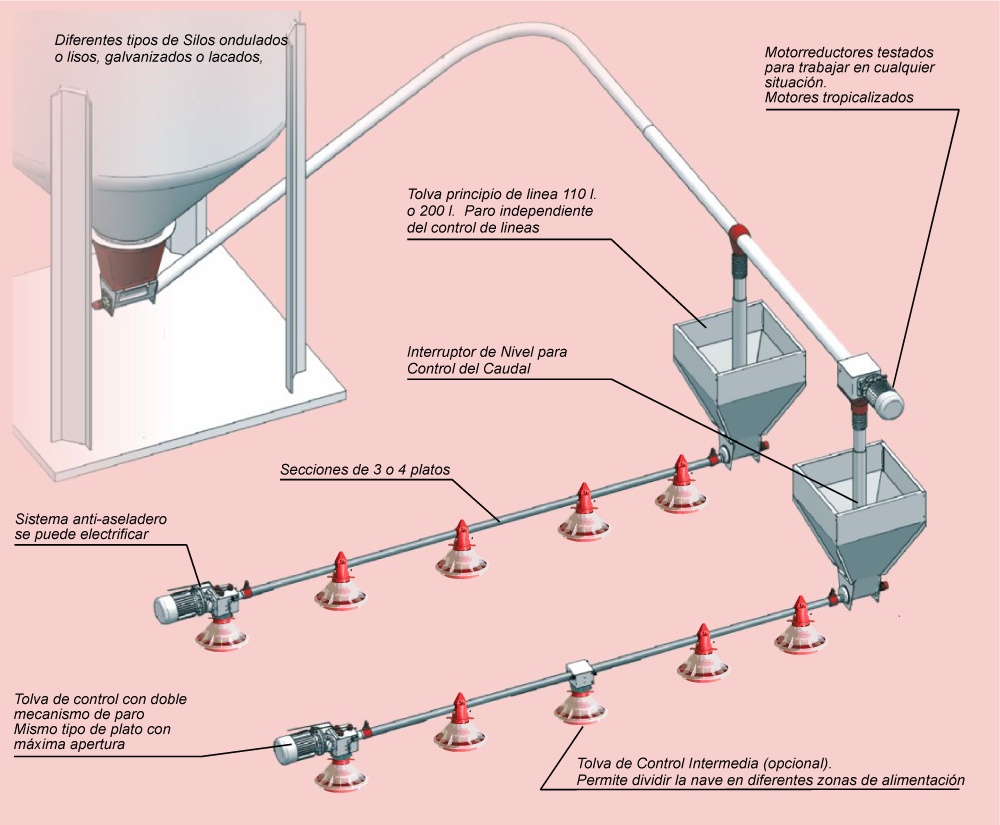 Diferentes tipos de Silos ondulados
o lisos, galvanizados o lacados,

Motorreductores testados
para trabajar en cualquier
situación.
Motores tropicalizados

Tolva principio de linea 110 l.
o 200 l. Paro independiente
del control de lineas

Interruptor de Nivel para
Control del Caudal

Secciones de 3 o 4 platos

Sistema anti-aseladero
se puede electrificar

Tolva de control con doble
mecanismo de paro
Mismo tipo de plato con
máxima apertura

Tolva de Control Intermedia (opcional).
Permite dividir la nave en diferentes zonas de alimentación